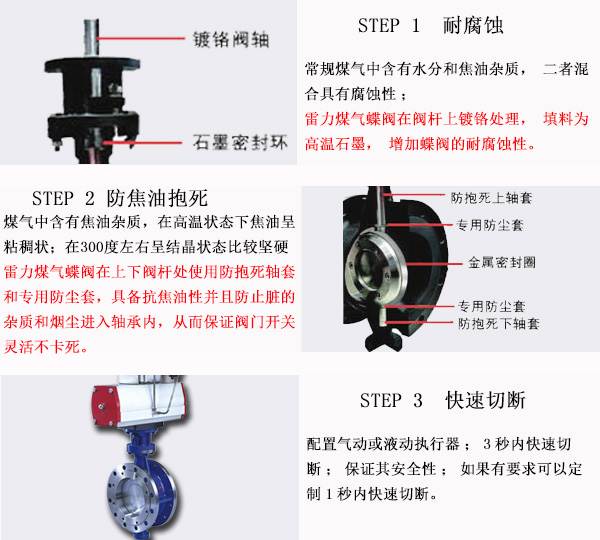 镀铬阀轴

石墨密封环

STEP 1 耐腐蚀

常规煤气中含有水分和焦油杂质， 二者混合具有腐蚀性；

雷力煤气蝶阀在阀杆上镀铬处理， 填料为高温石墨， 增加蝶阀的耐腐蚀性。

STEP 2 防焦油抱死

煤气中含有焦油杂质，在高温状态下焦油呈粘稠状；在300度左右呈结晶状态比较坚硬

雷力煤气蝶阀在上下阀杆处使用防抱死轴套和专用防尘套，具备抗焦油性并且防止脏的杂质和烟尘进入轴承内，从而保证阀门开关灵活不卡死。

防抱死上轴套

专用防尘套

金属密封圈

专用防尘套

防抱死下轴套

STEP 3 快速切断

配置气动或液动执行器； 3 秒内快速切断； 保证其安全性； 如果有要求可以定制 1 秒内快速切断。