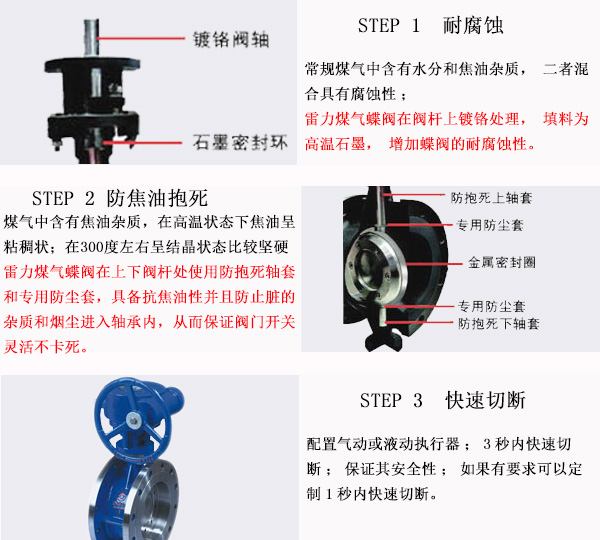 镀铬阀轴

石墨密封环

STEP 1 耐腐蚀

常规煤气中含有水分和焦油杂质， 二者混合具有腐蚀性；

雷力煤气蝶阀在阀杆上镀铬处理， 填料为高温石墨， 增加蝶阀的耐腐蚀性。

STEP 2 防焦油抱死

煤气中含有焦油杂质，在高温状态下焦油呈粘稠状；在300度左右呈结晶状态比较坚硬

雷力煤气蝶阀在上下阀杆处使用防抱死轴套和专用防尘套，具备抗焦油性并且防止脏的杂质和烟尘进入轴承内，从而保证阀门开关灵活不卡死。

防抱死上轴套

专用防尘套

金属密封圈

专用防尘套

防抱死下轴套

STEP 3 快速切断

配置气动或液动执行器； 3 秒内快速切断； 保证其安全性； 如果有要求可以定制 1 秒内快速切断。